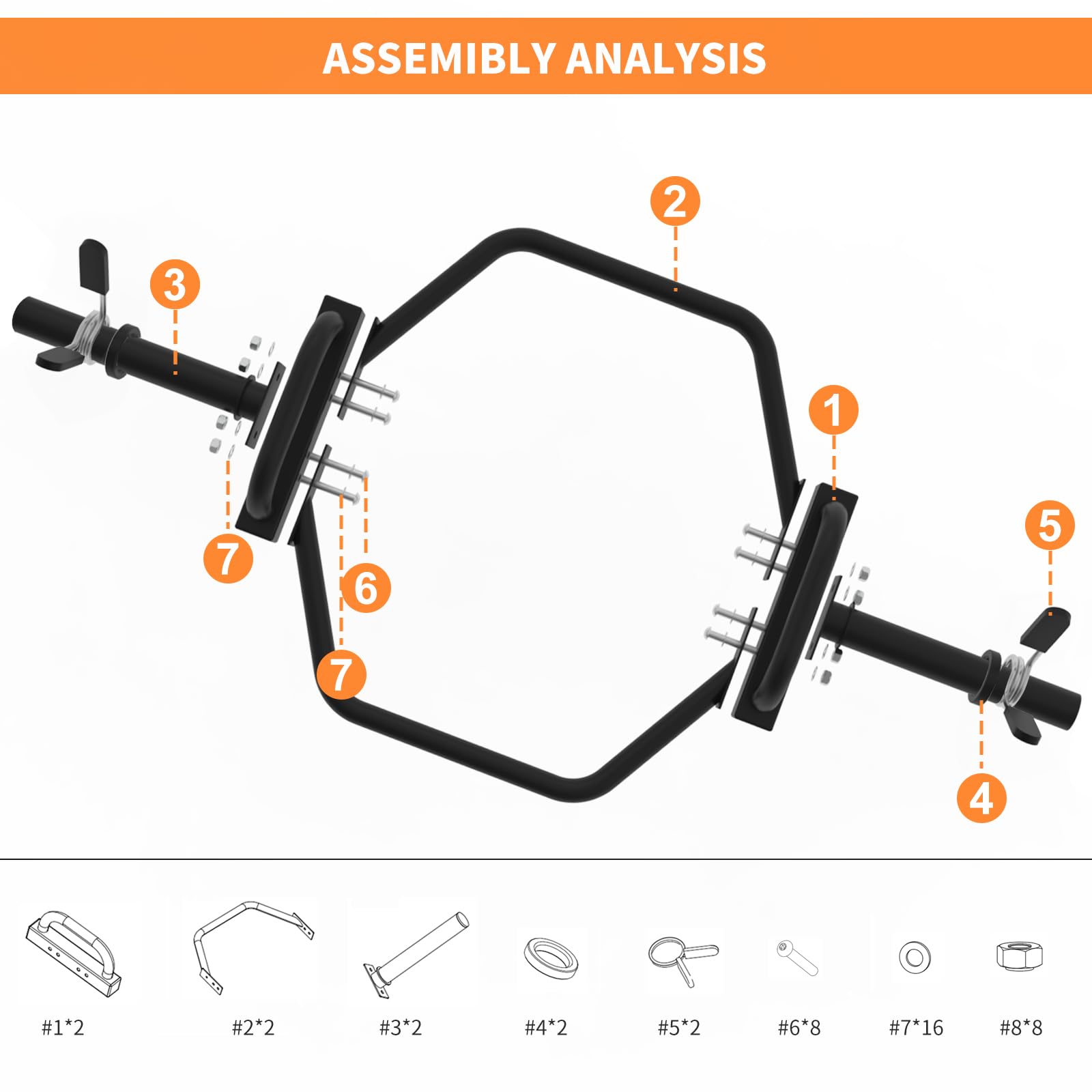 ASSEMIBLY ANALYSIS

2

3

1

5

7

6

7

4

#1*2

#2*2

#3*2

#4*2

#5*2

#6*8

#7*16

#8*8