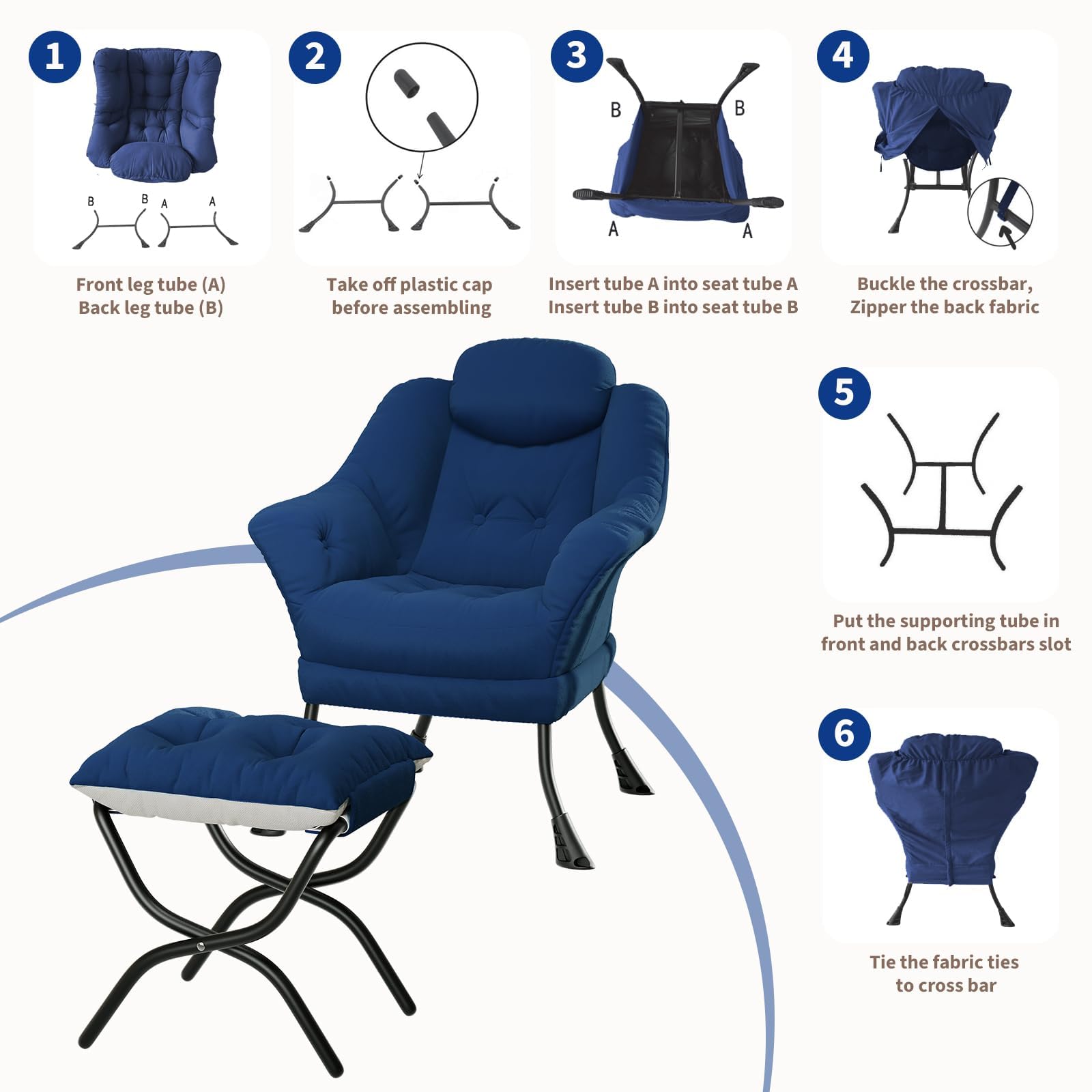 1

B B A A

Front leg tube (A)
Back leg tube (B)

2

Take off plastic cap
before assembling

3

B B

A A

Insert tube A into seat tube A
Insert tube B into seat tube B

4

Buckle the crossbar,
Zipper the back fabric

5

Put the supporting tube in
front and back crossbars slot

6

Tie the fabric ties
to cross bar