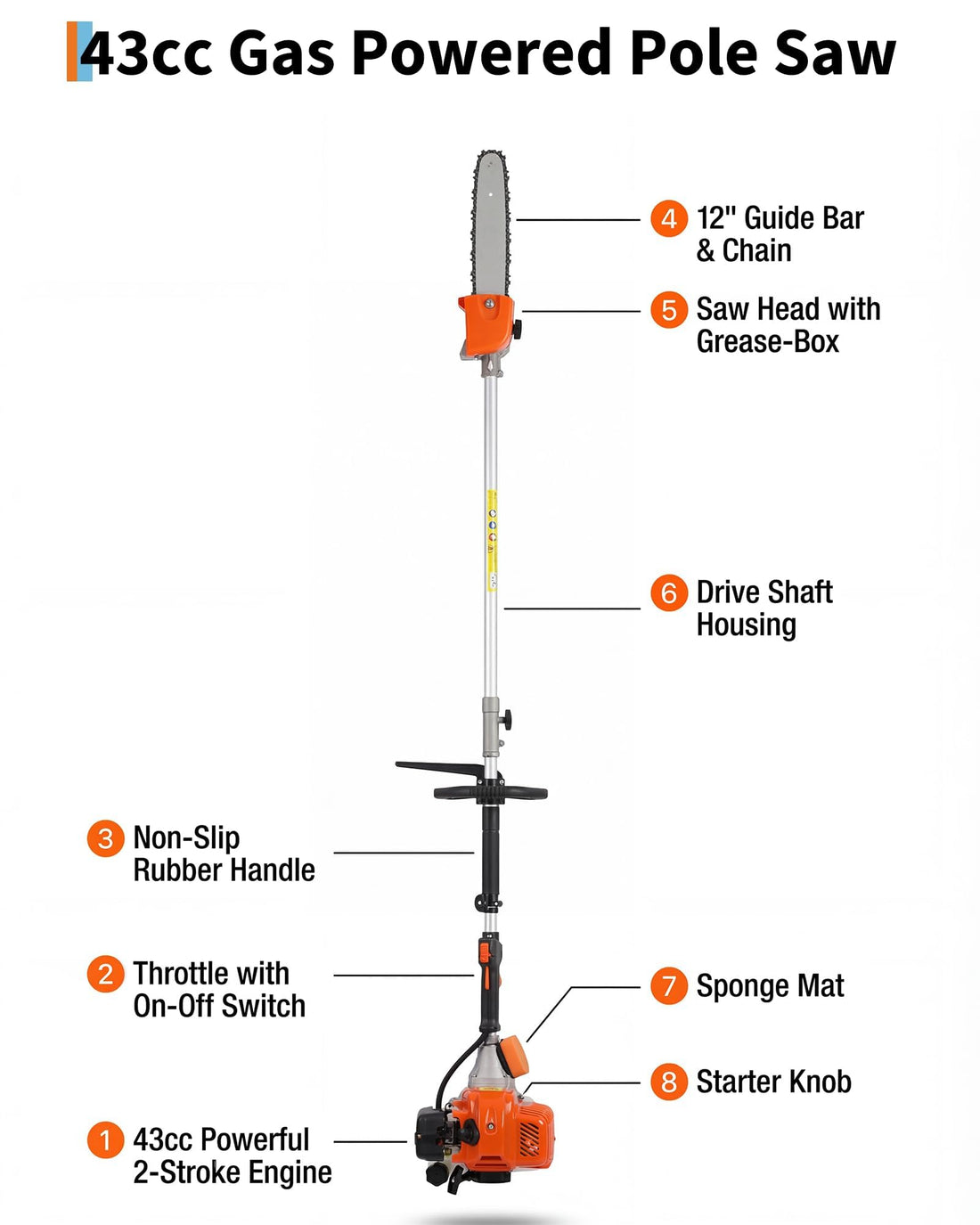 43cc Gas Powered Pole Saw

4 12" Guide Bar & Chain

5 Saw Head with Grease-Box

6 Drive Shaft Housing

3 Non-Slip Rubber Handle

2 Throttle with On-Off Switch

7 Sponge Mat

8 Starter Knob

1 43cc Powerful 2-Stroke Engine