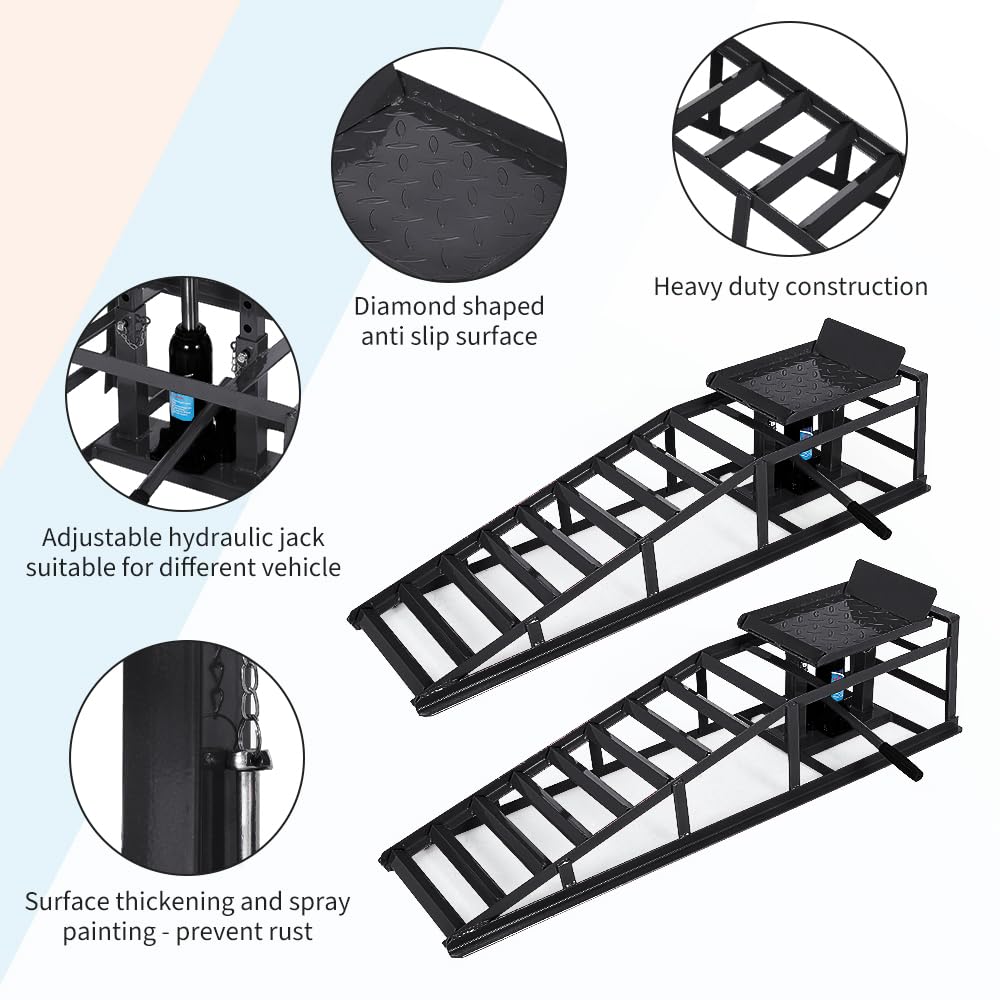 Diamond shaped anti slip surface

Heavy duty construction

Adjustable hydraulic jack suitable for different vehicle

Surface thickening and spray painting - prevent rust