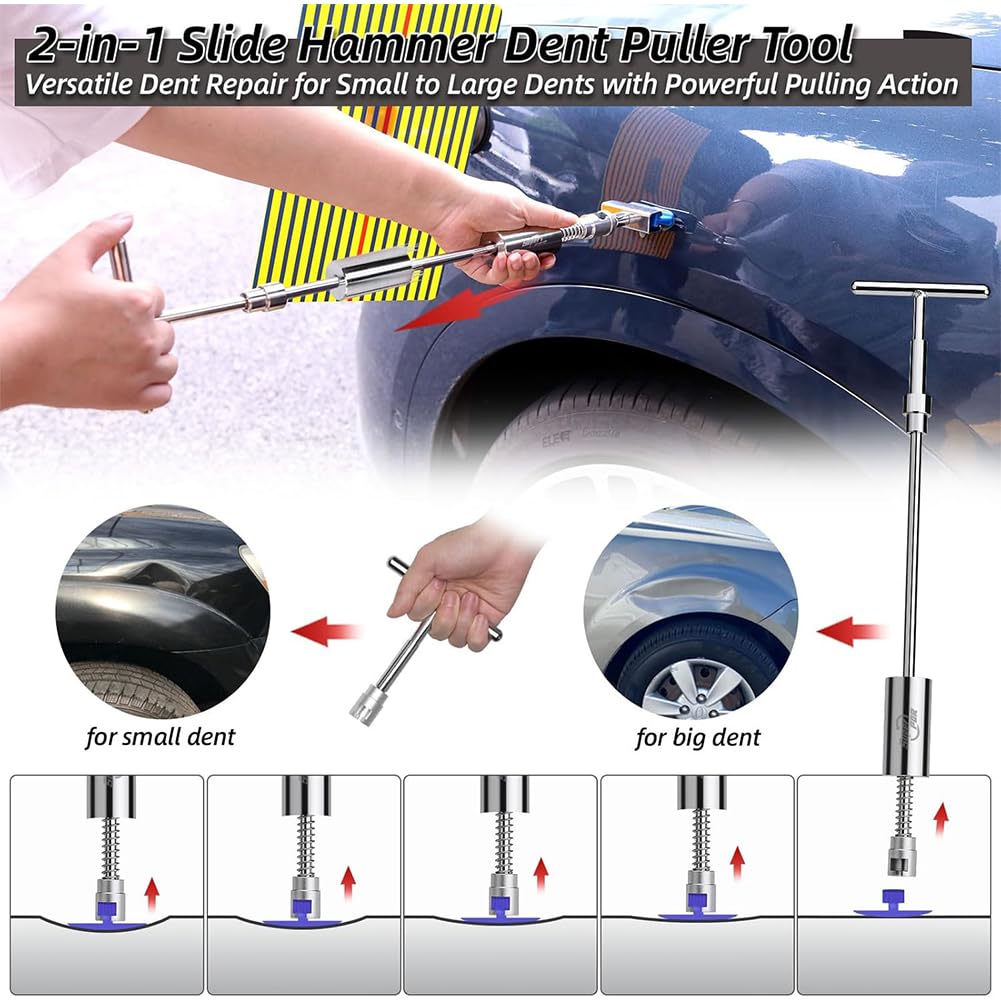 2-in-1 Slide Hammer Dent Puller Tool
Versatile Dent Repair for Small to Large Dents with Powerful Pulling Action

for small dent

for big dent