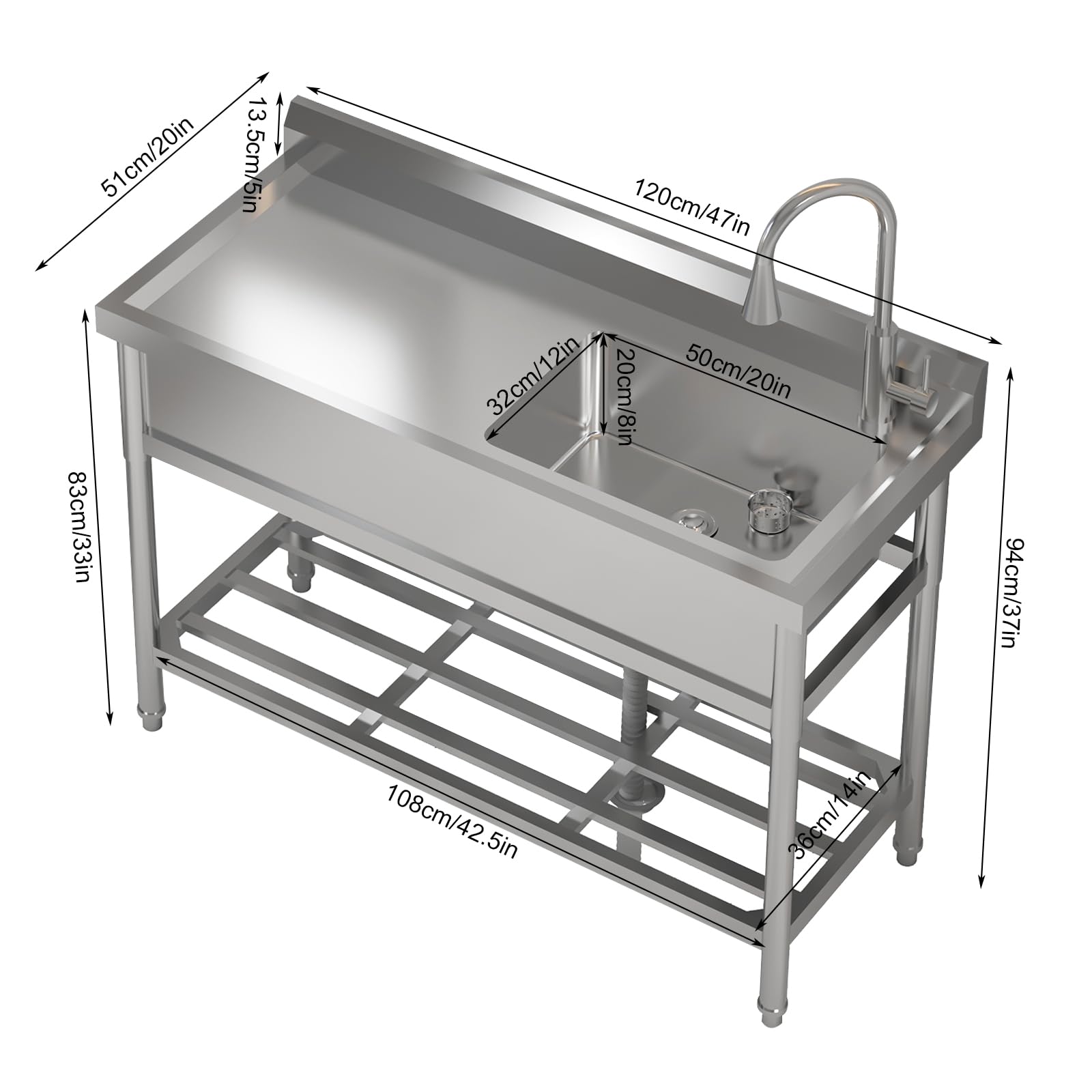 51cm/20in

13.5cm/5in

120cm/47in

32cm/12in

20cm/8in

50cm/20in

83cm/33in

94cm/37in

108cm/42.5in

36cm/14in