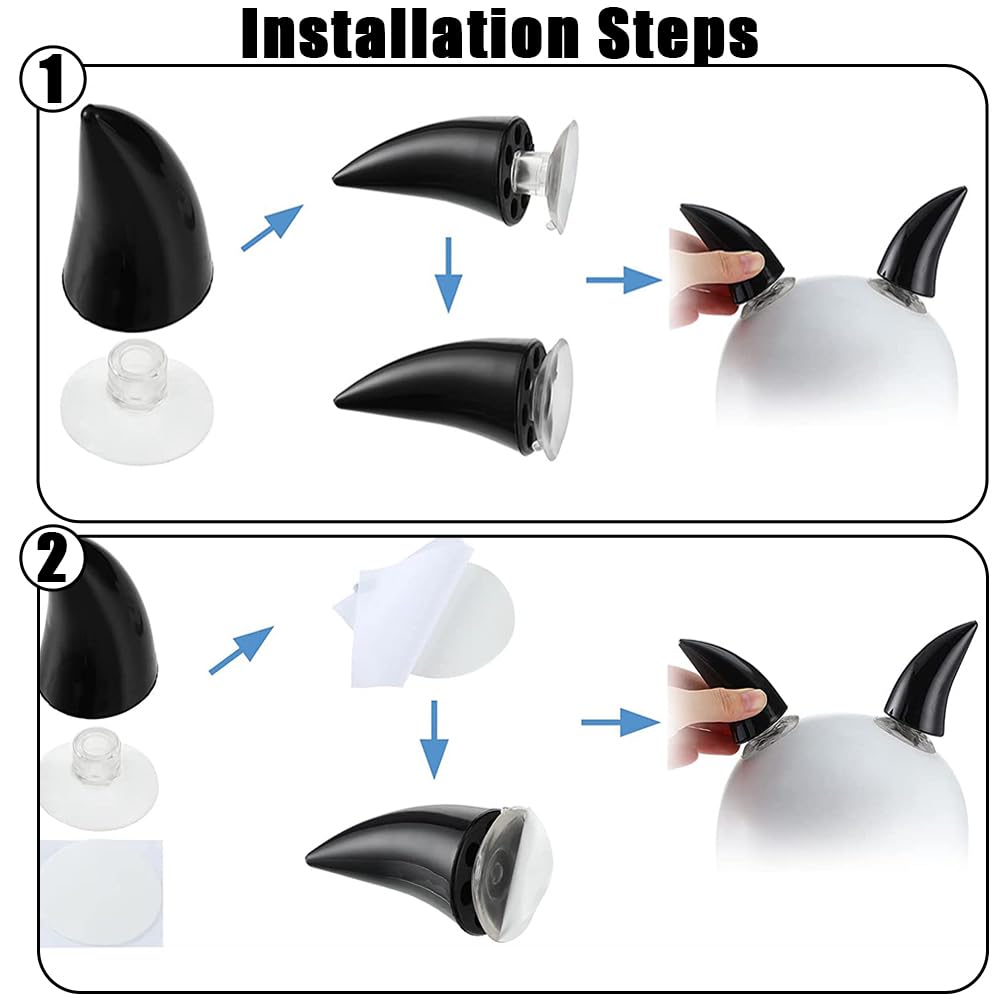 Installation Steps

1

2