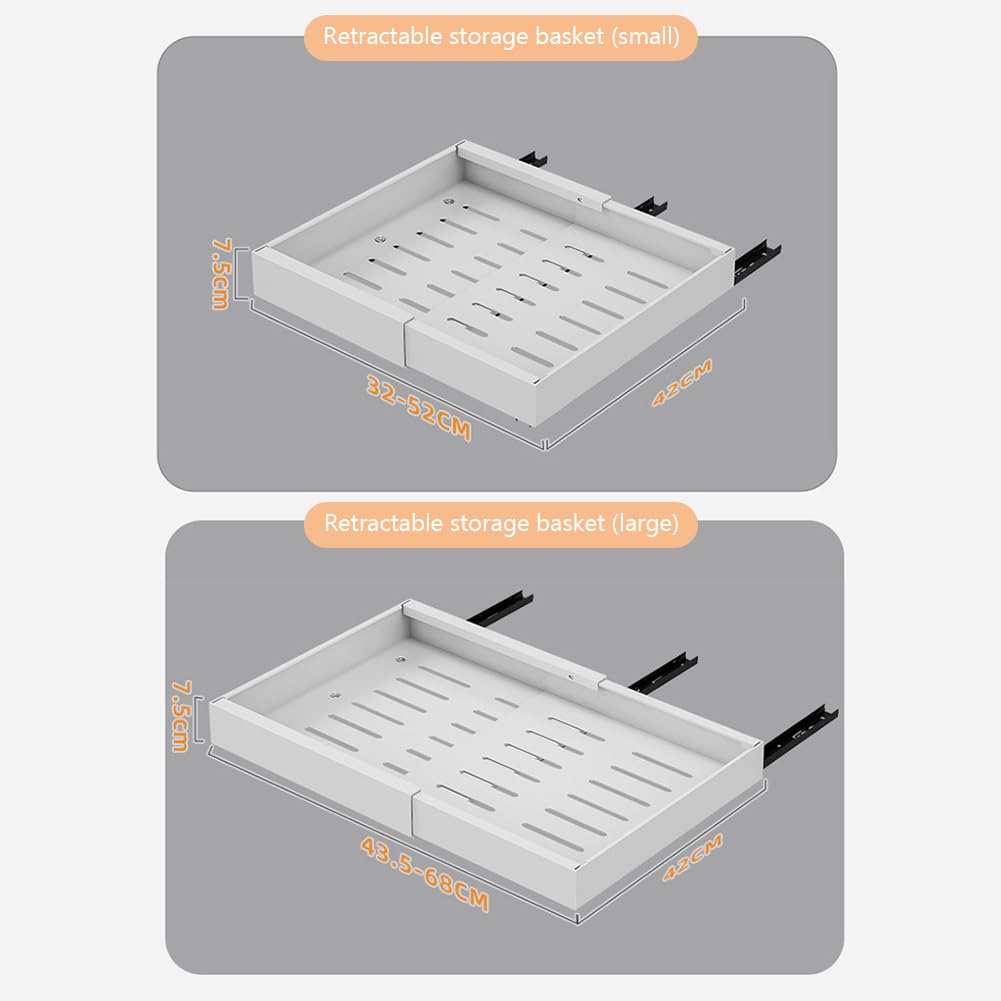 Retractable storage basket (small)

7.5cm

32-52CM

42CM

Retractable storage basket (large)

7.5cm

43.5-68CM

42CM