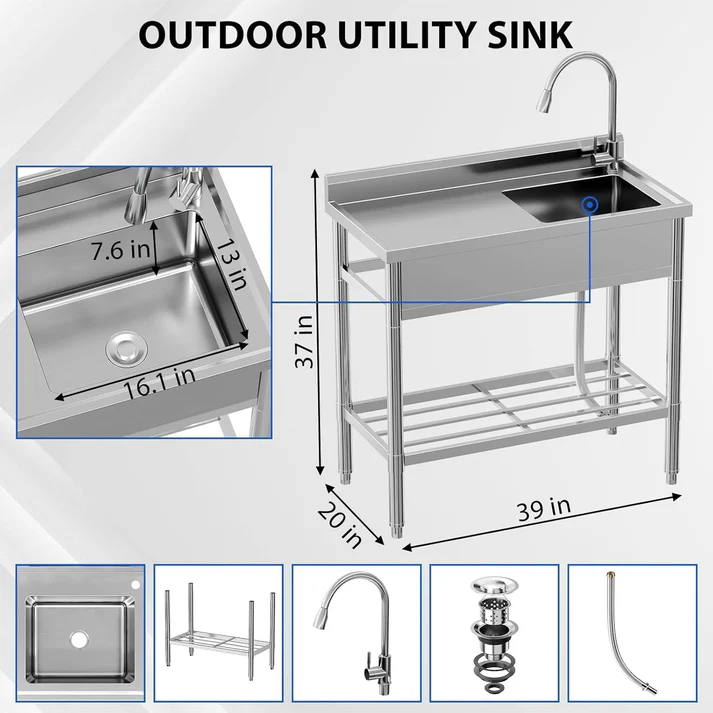 OUTDOOR UTILITY SINK

7.6 in
13 in
16.1 in
37 in
20 in
39 in