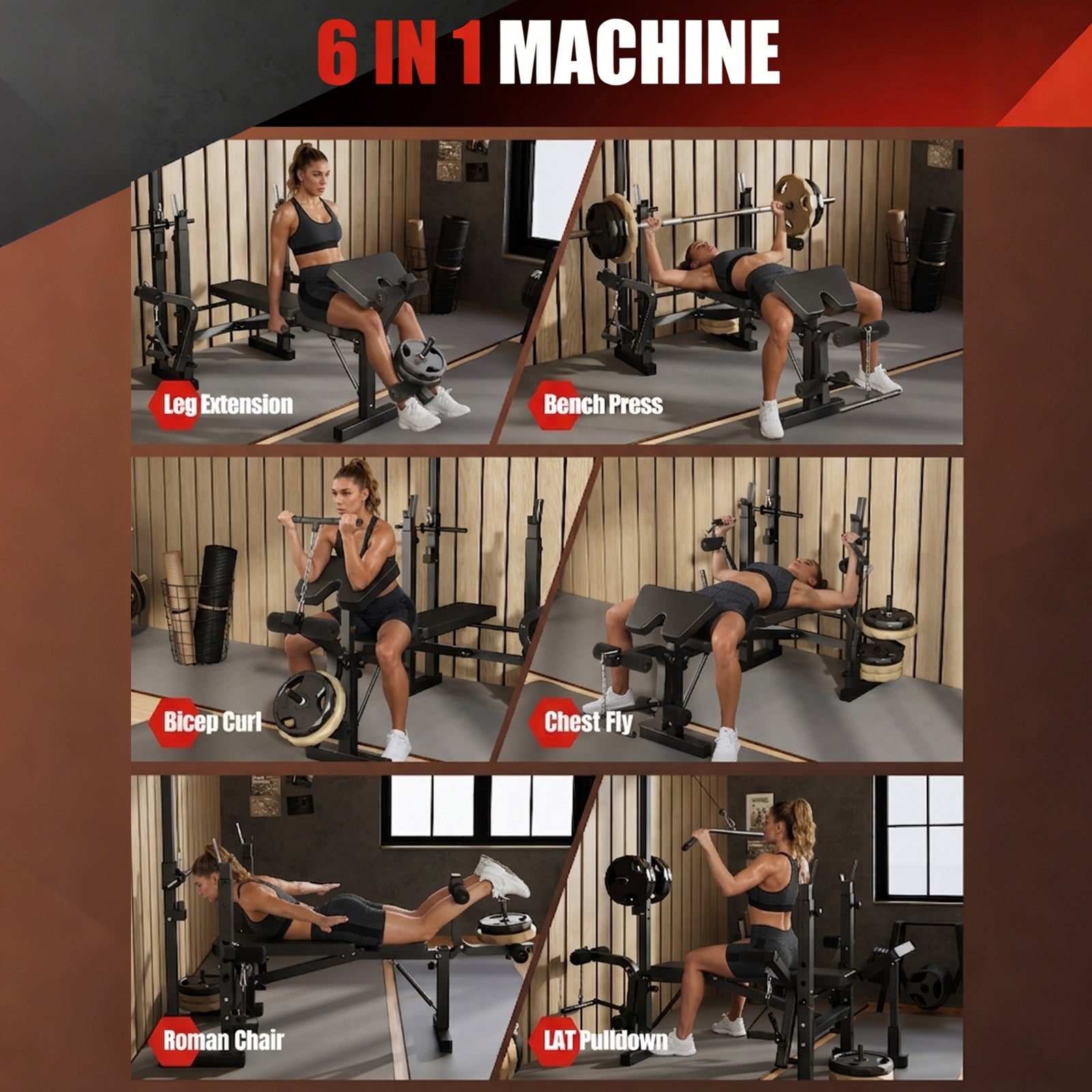 6 IN 1 MACHINE

Leg Extension

Bench Press

Bicep Curl

Chest Fly

Roman Chair

LAT Pulldown