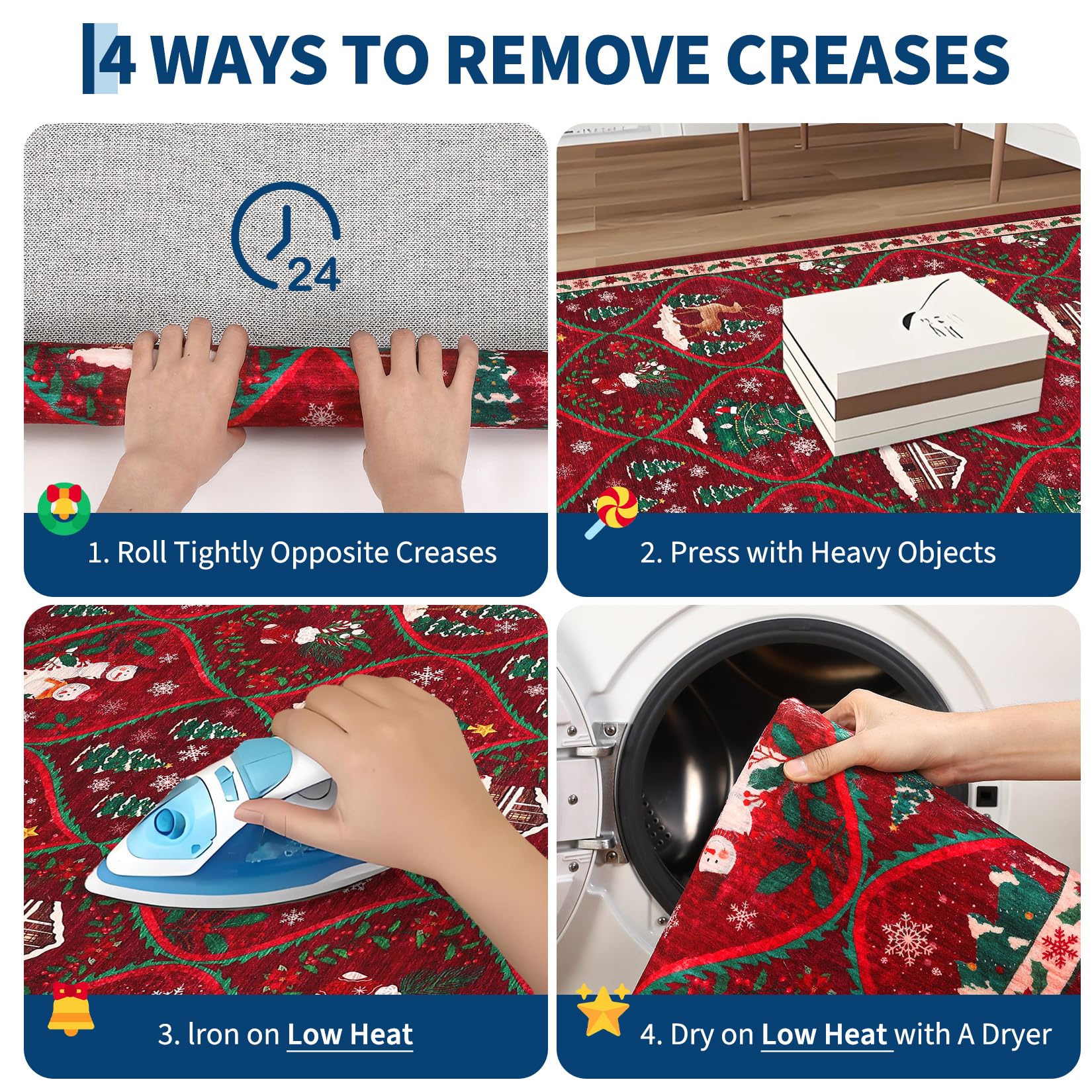 4 WAYS TO REMOVE CREASES

24

1. Roll Tightly Opposite Creases

2. Press with Heavy Objects

3. Iron on Low Heat

4. Dry on Low Heat with A Dryer