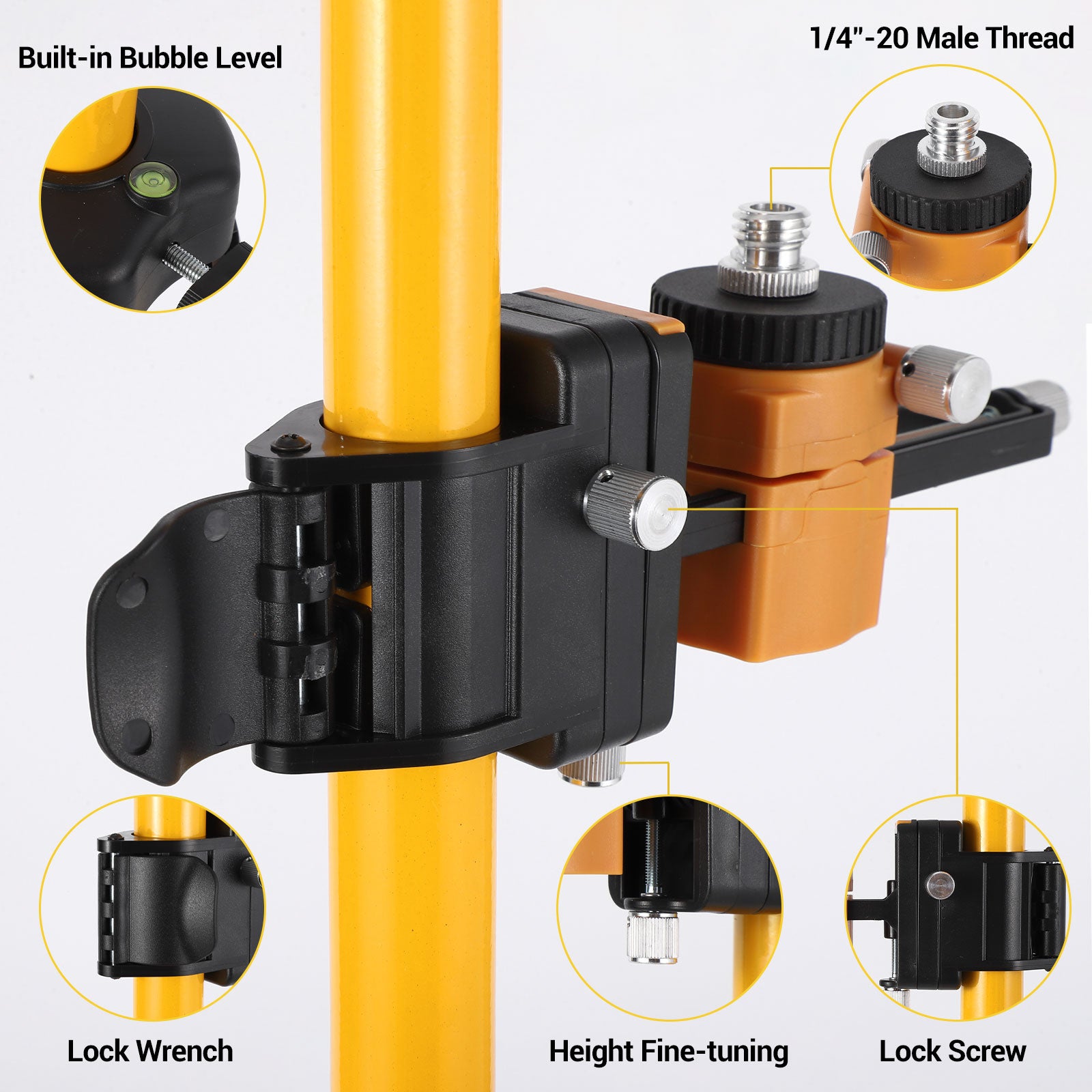 Built-in Bubble Level

1/4"-20 Male Thread

Lock Wrench

Height Fine-tuning

Lock Screw