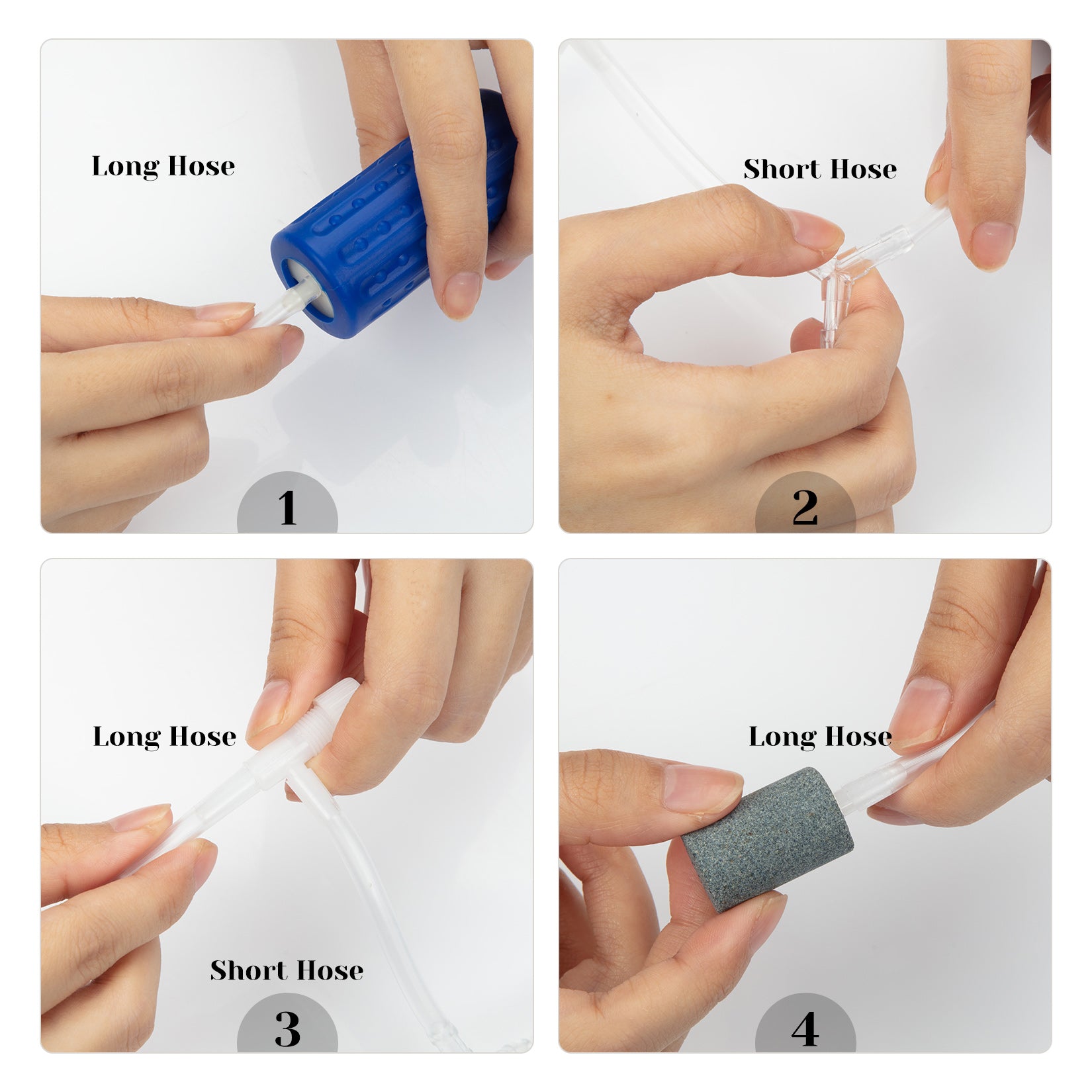 Long Hose

1

Short Hose

2

Long Hose

Short Hose

3

Long Hose

4